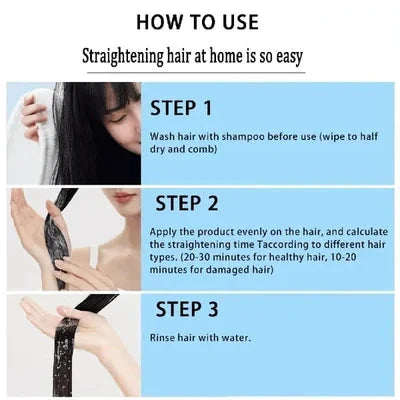 HOW TO USE

Straightening hair at home is so easy

STEP 1

Wash hair with shampoo before use (wipe to half dry and comb)

STEP 2

Apply the product evenly on the hair, and calculate the straightening time Taccording to different hair types. (20-30 minutes for healthy hair, 10-20 minutes for damaged hair)

STEP 3

Rinse hair with water.