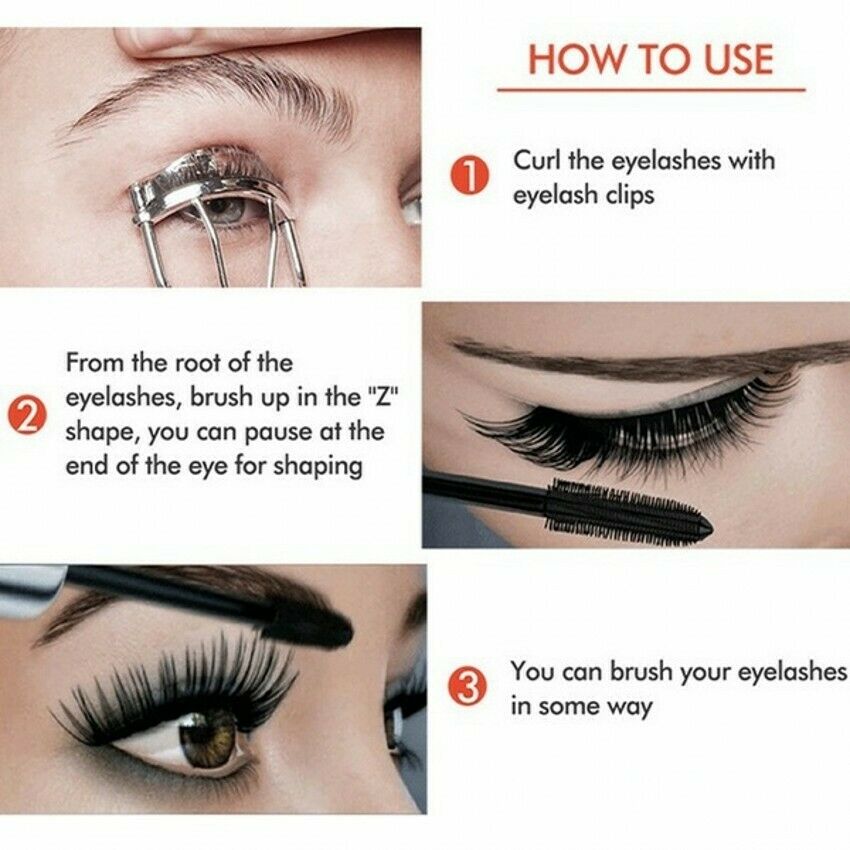 HOW TO USE

1 Curl the eyelashes with eyelash clips

2 From the root of the eyelashes, brush up in the "Z" shape, you can pause at the end of the eye for shaping

3 You can brush your eyelashes in some way